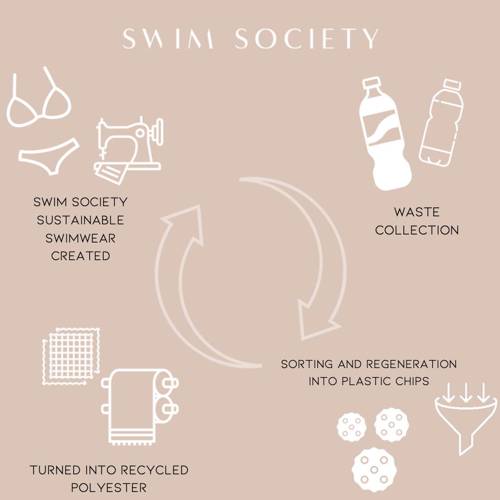 SWIM SOCIETY

SWIM SOCIETY SUSTAINABLE SWIMWEAR CREATED

WASTE COLLECTION

SORTING AND REGENERATION INTO PLASTIC CHIPS

TURNED INTO RECYCLED POLYESTER